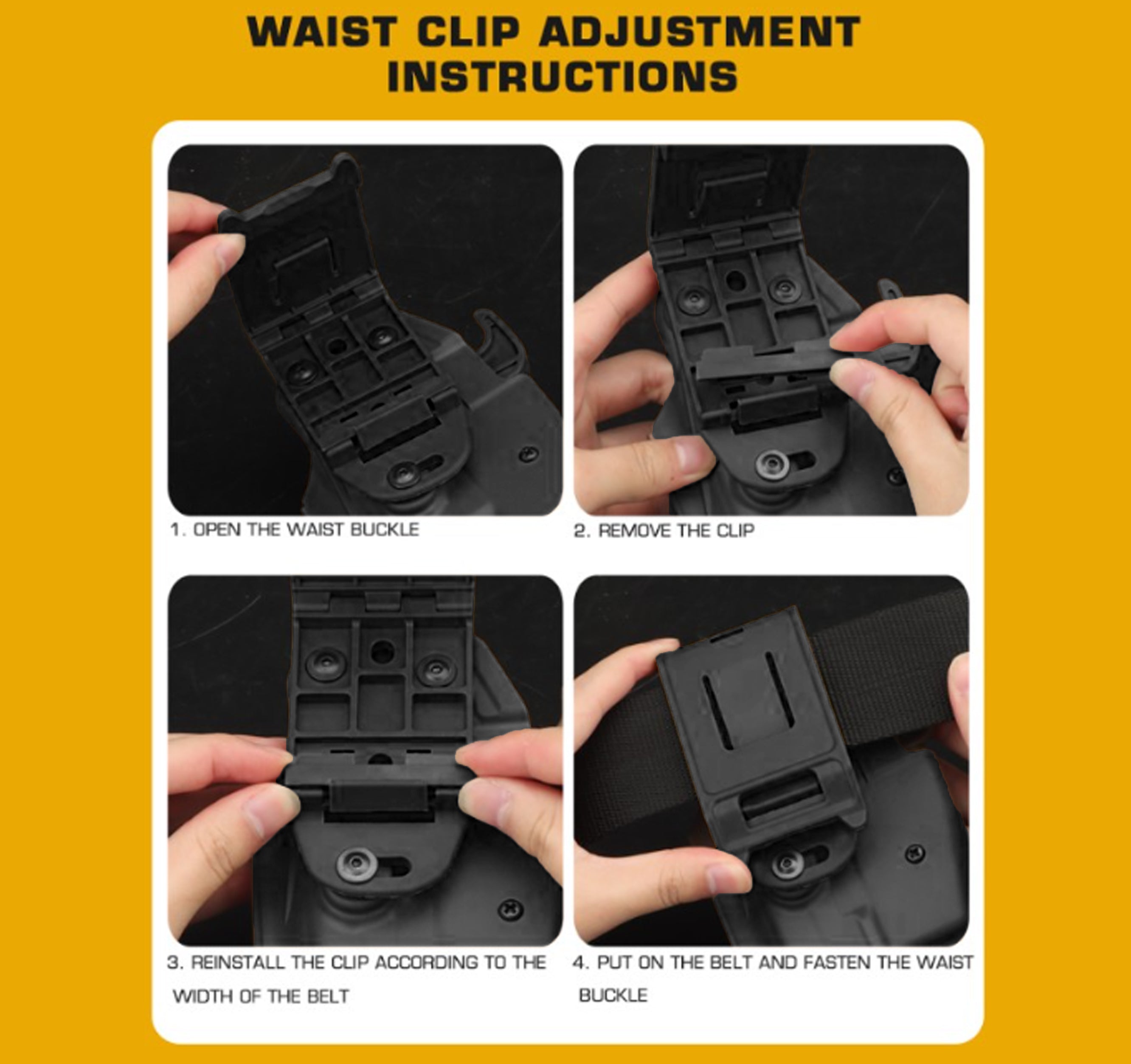 WAIST CLIP ADJUSTMENT INSTRUCTIONS

1. OPEN THE WAIST BUCKLE

2. REMOVE THE CLIP

3. REINSTALL THE CLIP ACCORDING TO THE WIDTH OF THE BELT

4. PUT ON THE BELT AND FASTEN THE WAIST BUCKLE