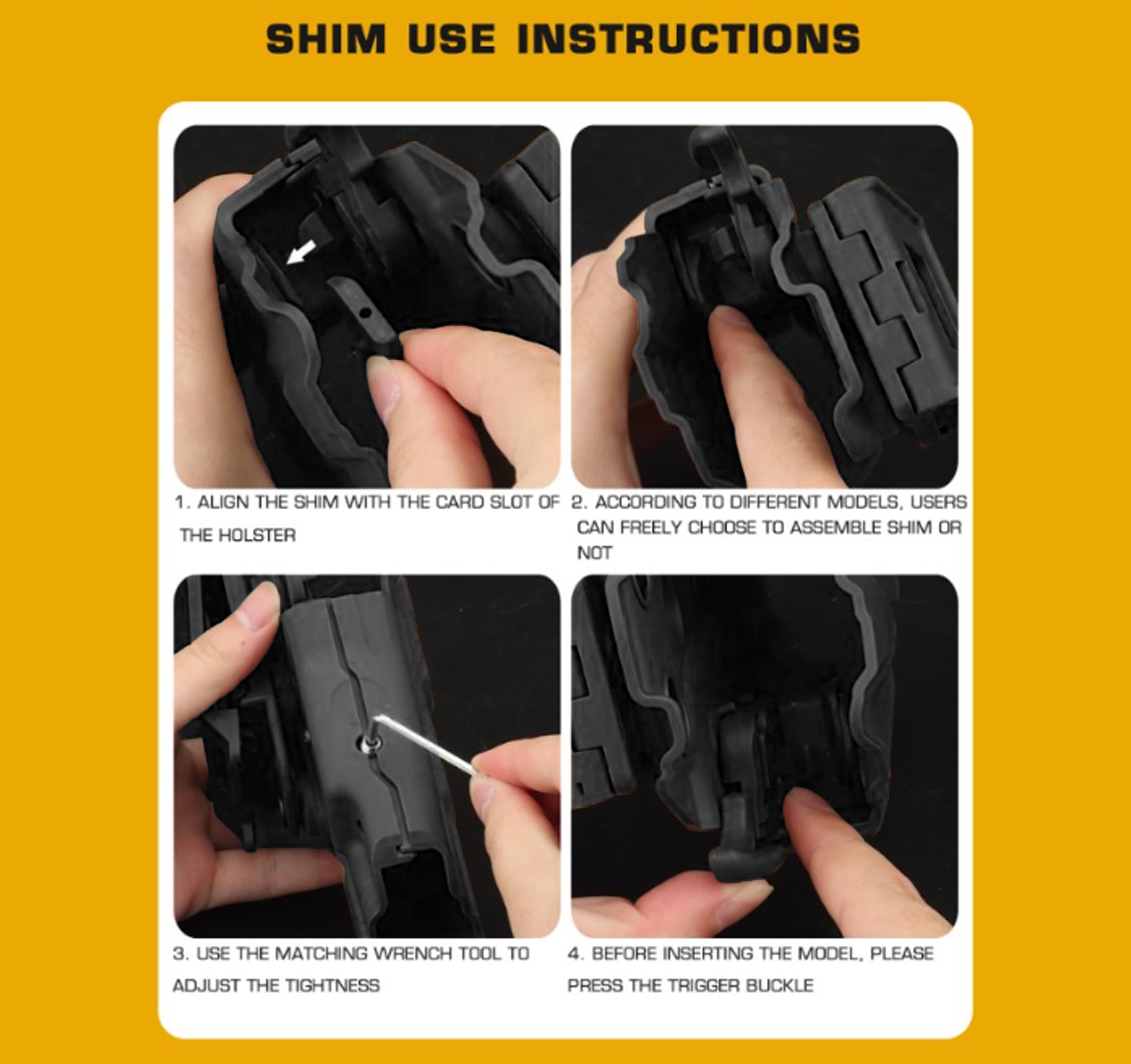 SHIM USE INSTRUCTIONS

1. ALIGN THE SHIM WITH THE CARD SLOT OF THE HOLSTER

2. ACCORDING TO DIFFERENT MODELS, USERS CAN FREELY CHOOSE TO ASSEMBLE SHIM OR NOT

3. USE THE MATCHING WRENCH TOOL TO ADJUST THE TIGHTNESS

4. BEFORE INSERTING THE MODEL, PLEASE PRESS THE TRIGGER BUCKLE