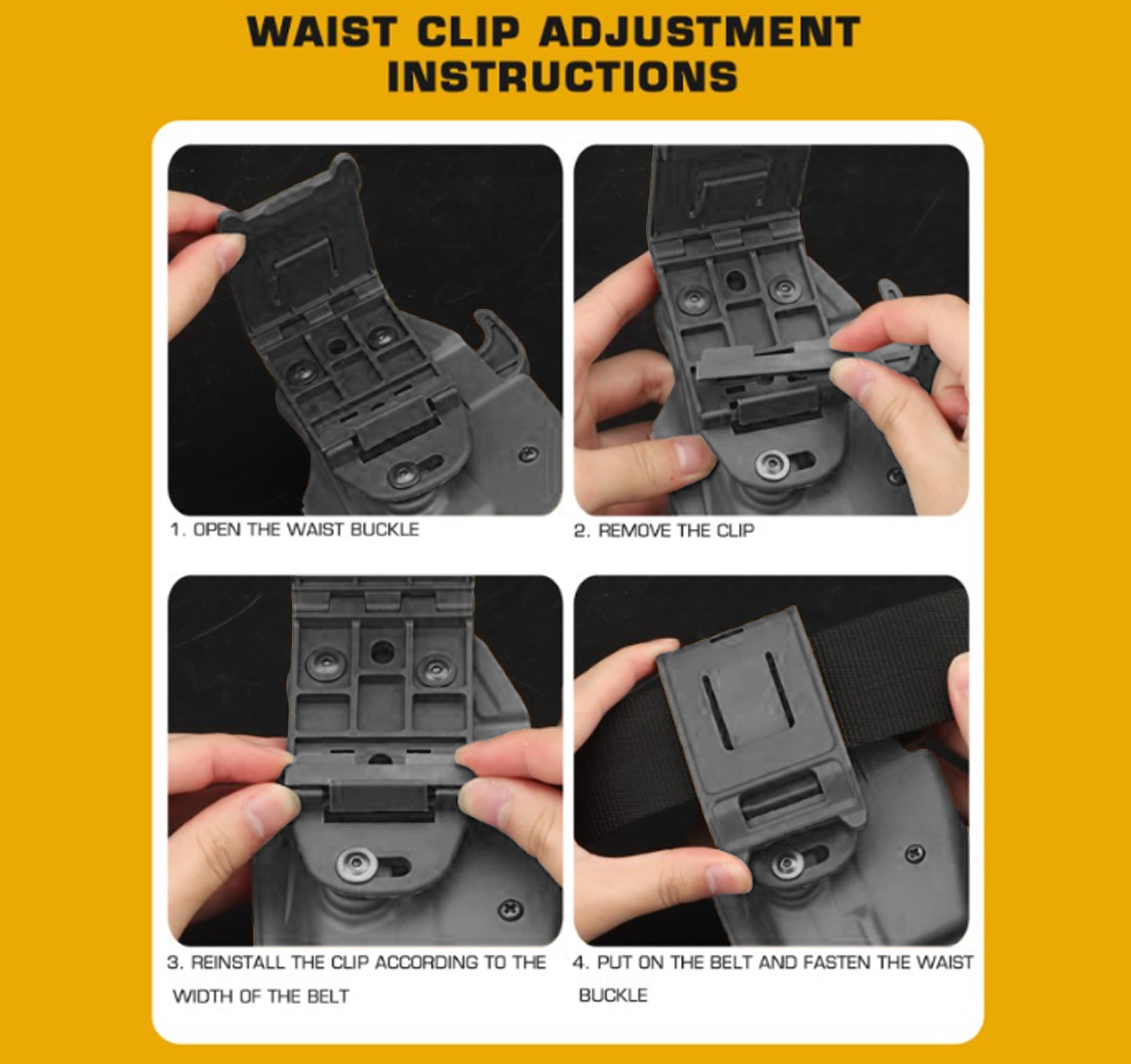 WAIST CLIP ADJUSTMENT INSTRUCTIONS

1. OPEN THE WAIST BUCKLE

2. REMOVE THE CLIP

3. REINSTALL THE CLIP ACCORDING TO THE WIDTH OF THE BELT

4. PUT ON THE BELT AND FASTEN THE WAIST BUCKLE