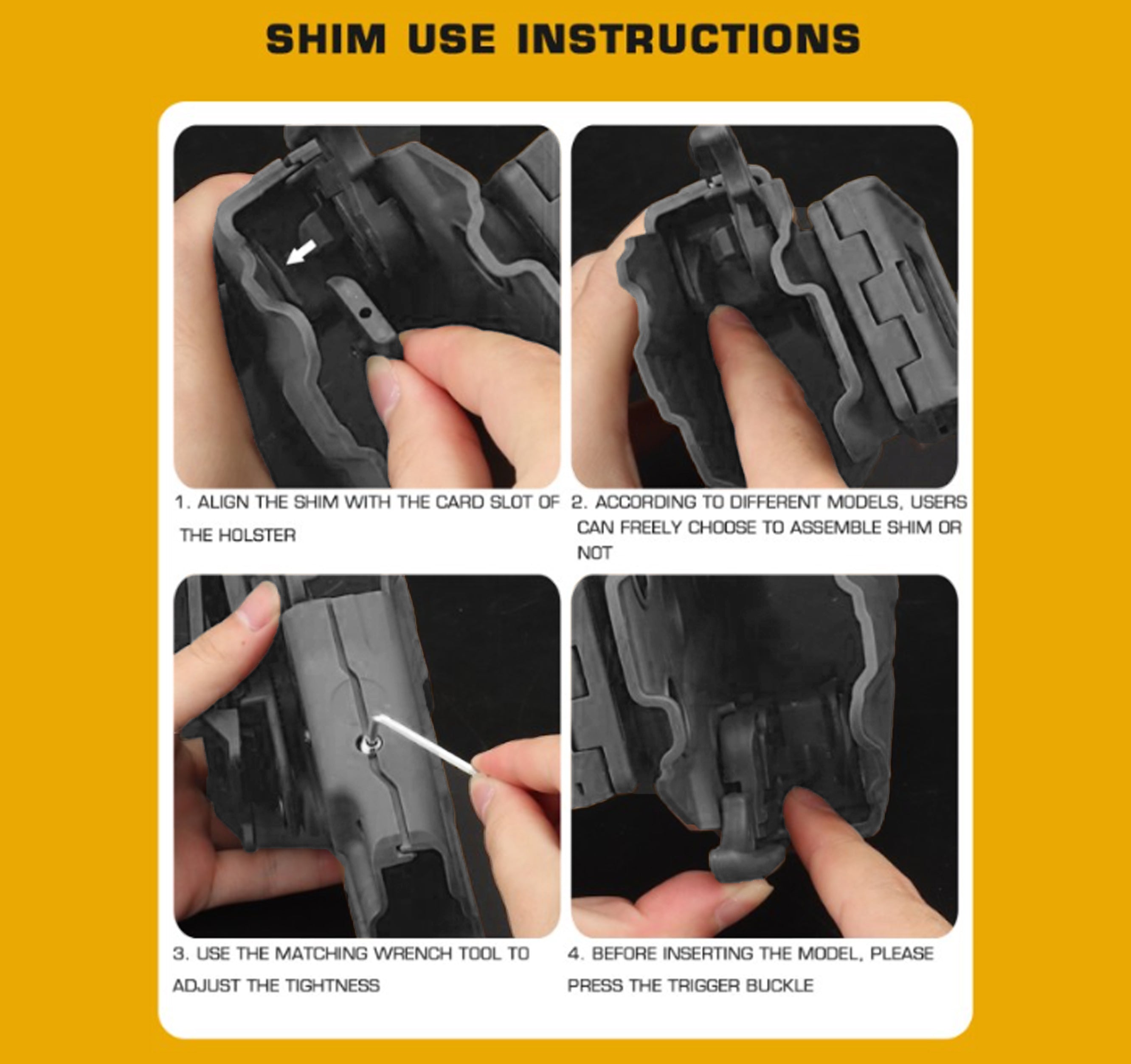 SHIM USE INSTRUCTIONS

1. ALIGN THE SHIM WITH THE CARD SLOT OF THE HOLSTER

2. ACCORDING TO DIFFERENT MODELS, USERS CAN FREELY CHOOSE TO ASSEMBLE SHIM OR NOT

3. USE THE MATCHING WRENCH TOOL TO ADJUST THE TIGHTNESS

4. BEFORE INSERTING THE MODEL, PLEASE PRESS THE TRIGGER BUCKLE