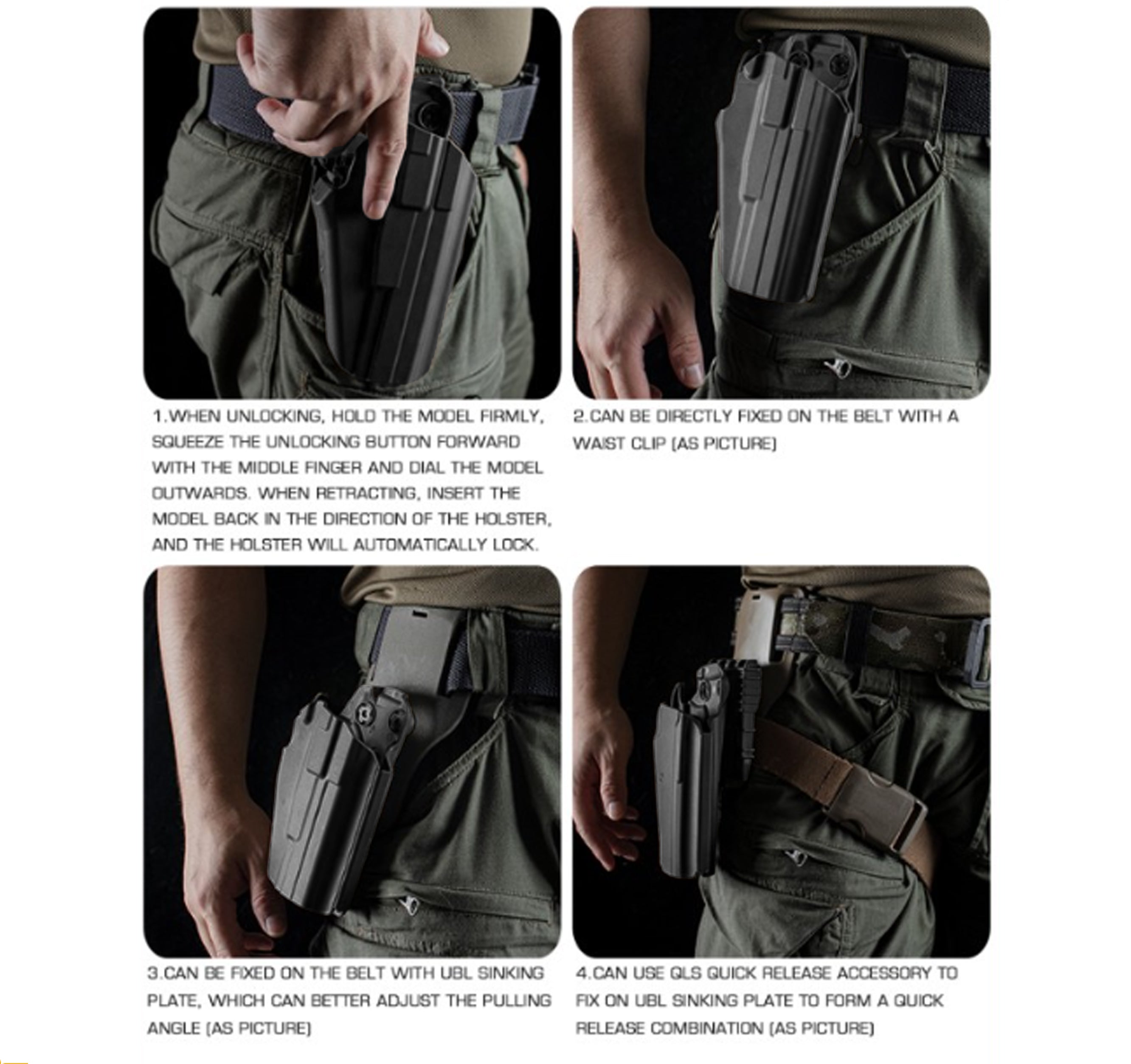 1.WHEN UNLOCKING, HOLD THE MODEL FIRMLY, SQUEEZE THE UNLOCKING BUTTON FORWARD WITH THE MIDDLE FINGER AND DIAL THE MODEL OUTWARDS. WHEN RETRACTING, INSERT THE MODEL BACK IN THE DIRECTION OF THE HOLSTER, AND THE HOLSTER WILL AUTOMATICALLY LOCK.

2.CAN BE DIRECTLY FIXED ON THE BELT WITH A WAIST CLIP (AS PICTURE)

3.CAN BE FIXED ON THE BELT WITH UBL SINKING PLATE, WHICH CAN BETTER ADJUST THE PULLING ANGLE (AS PICTURE)

4.CAN USE QLS QUICK RELEASE ACCESSORY TO FIX ON UBL SINKING PLATE TO FORM A QUICK RELEASE COMBINATION (AS PICTURE)