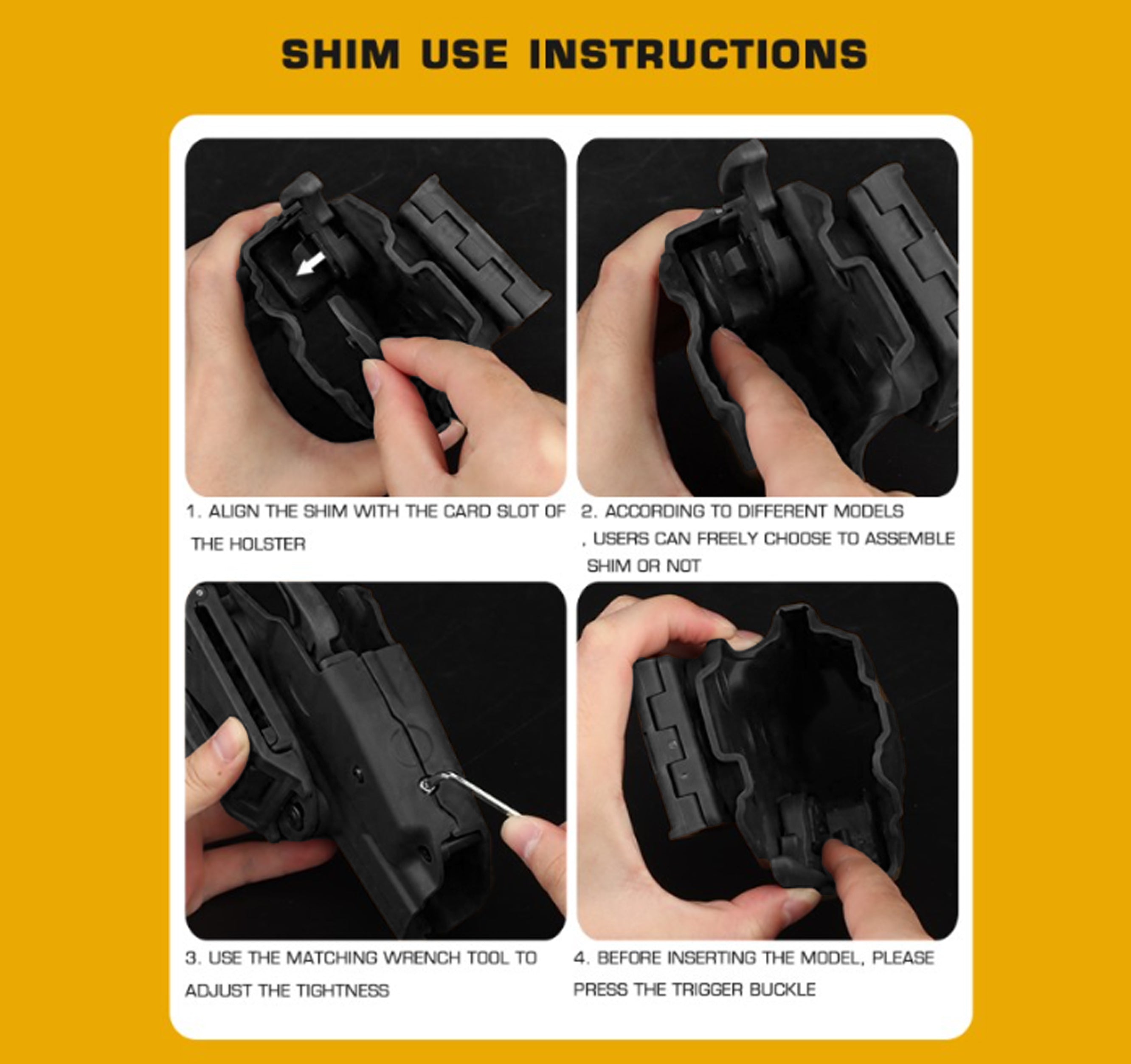 SHIM USE INSTRUCTIONS

1. ALIGN THE SHIM WITH THE CARD SLOT OF THE HOLSTER

2. ACCORDING TO DIFFERENT MODELS , USERS CAN FREELY CHOOSE TO ASSEMBLE SHIM OR NOT

3. USE THE MATCHING WRENCH TOOL TO ADJUST THE TIGHTNESS

4. BEFORE INSERTING THE MODEL, PLEASE PRESS THE TRIGGER BUCKLE