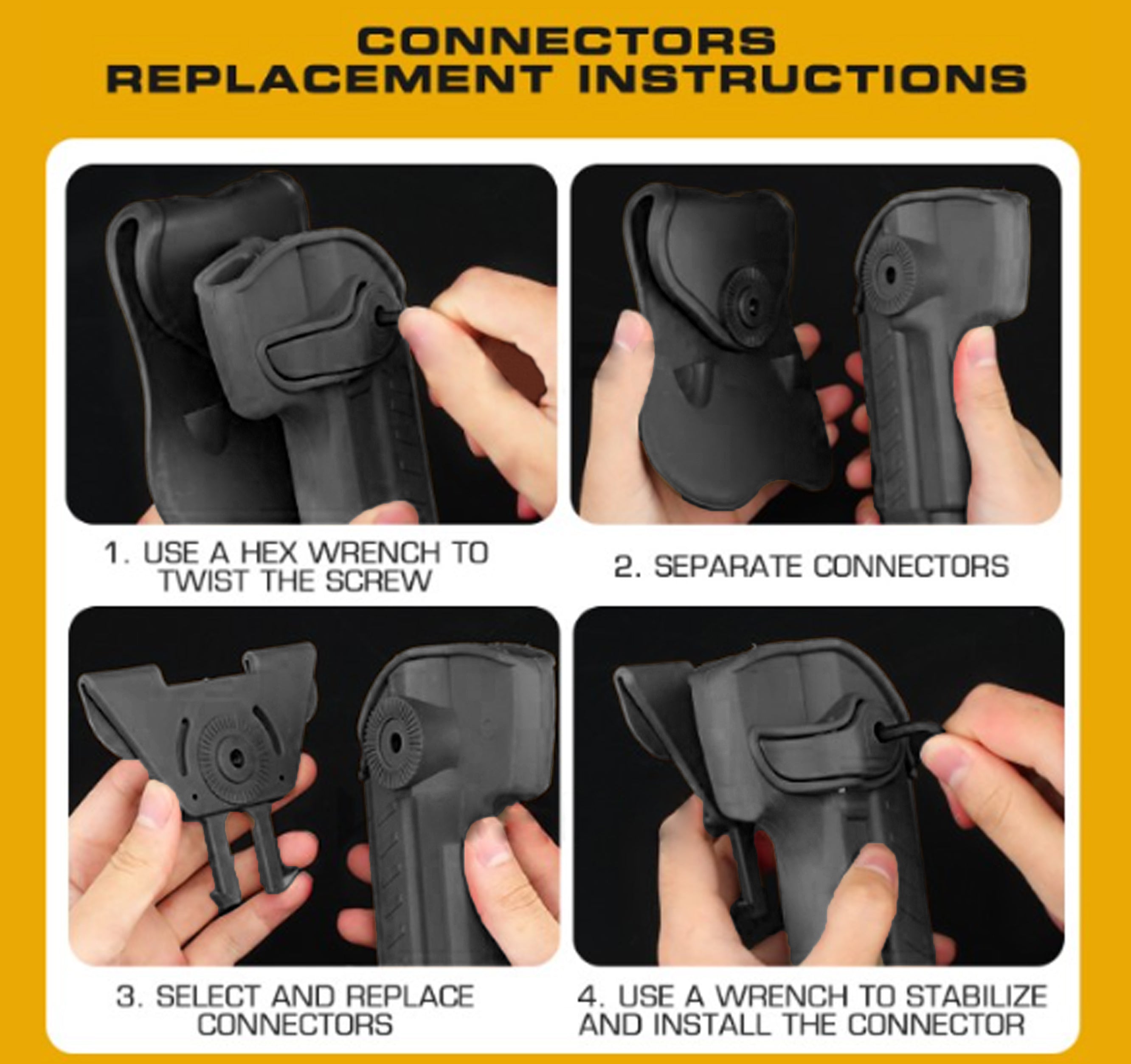 CONNECTORS
REPLACEMENT INSTRUCTIONS

1. USE A HEX WRENCH TO TWIST THE SCREW

2. SEPARATE CONNECTORS

3. SELECT AND REPLACE CONNECTORS

4. USE A WRENCH TO STABILIZE AND INSTALL THE CONNECTOR