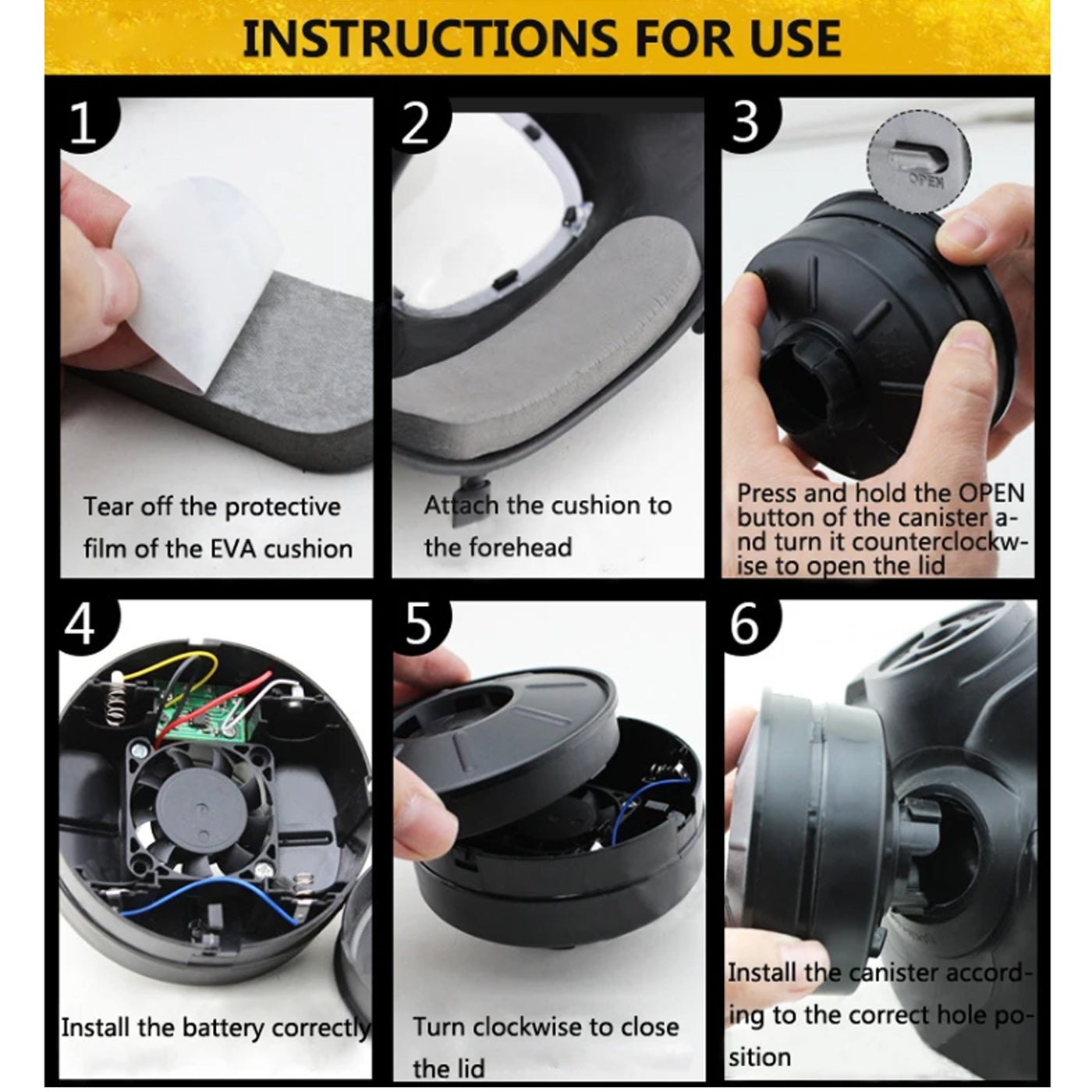 INSTRUCTIONS FOR USE

1

Tear off the protective film of the EVA cushion

2

Attach the cushion to the forehead

3

OPEN

Press and hold the OPEN button of the canister and turn it counterclockwise to open the lid

4

Install the battery correctly

5

Turn clockwise to close the lid

6

Install the canister according to the correct hole position