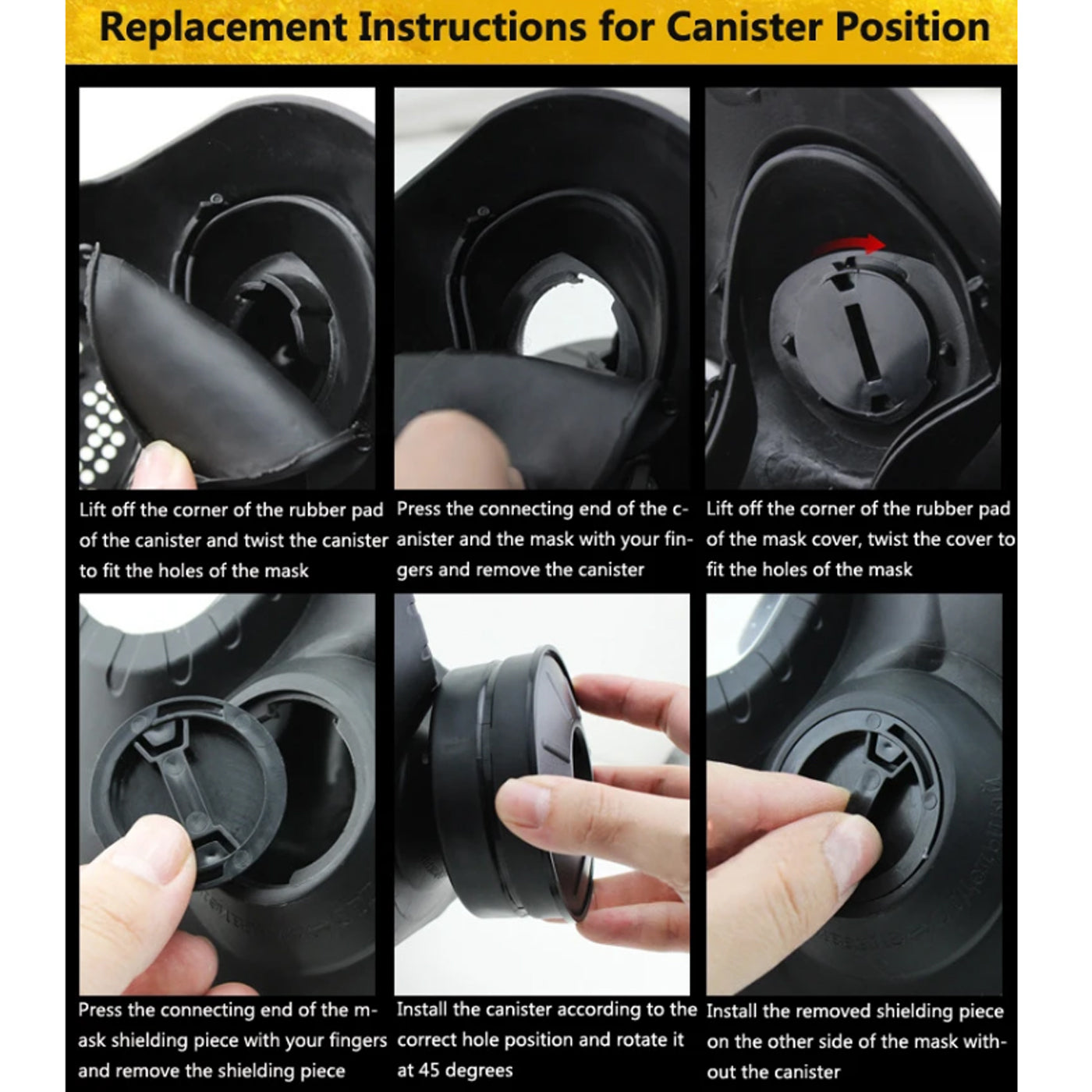 Replacement Instructions for Canister Position

Lift off the corner of the rubber pad of the canister and twist the canister to fit the holes of the mask

Press the connecting end of the canister and the mask with your fingers and remove the canister

Lift off the corner of the rubber pad of the mask cover, twist the cover to fit the holes of the mask

Press the connecting end of the mask shielding piece with your fingers and remove the shielding piece

Install the canister according to the correct hole position and rotate it at 45 degrees

Install the removed shielding piece on the other side of the mask without the canister